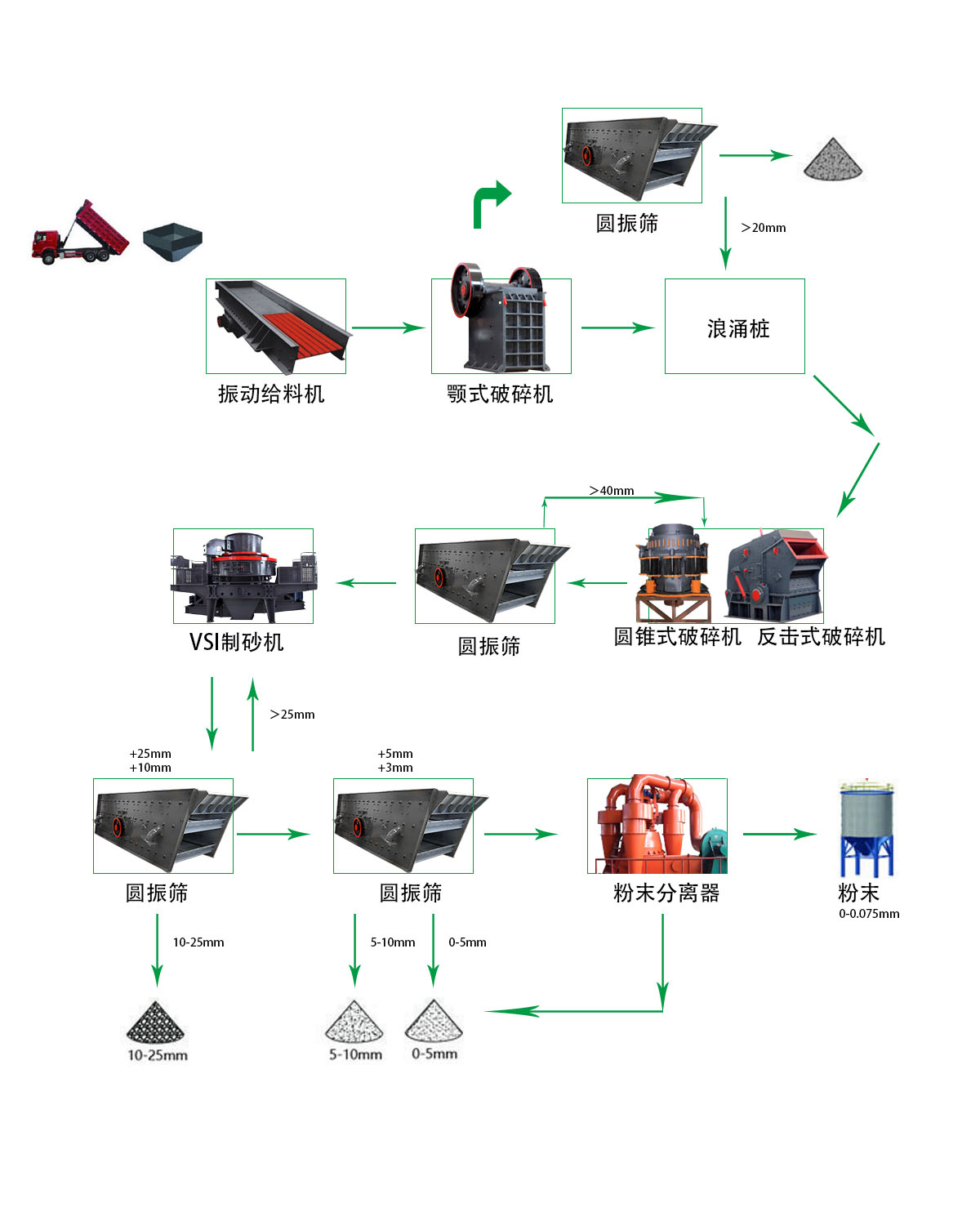 圆振筛

>20mm

振动给料机

颚式破碎机

浪涌桩

>40mm

VSI制砂机

圆振筛

圆锥式破碎机 反击式破碎机

>25mm

+25mm
+10mm

+5mm
+3mm

圆振筛

圆振筛

粉末分离器

粉末
0-0.075mm

10-25mm

5-10mm

0-5mm

10-25mm

5-10mm

0-5mm